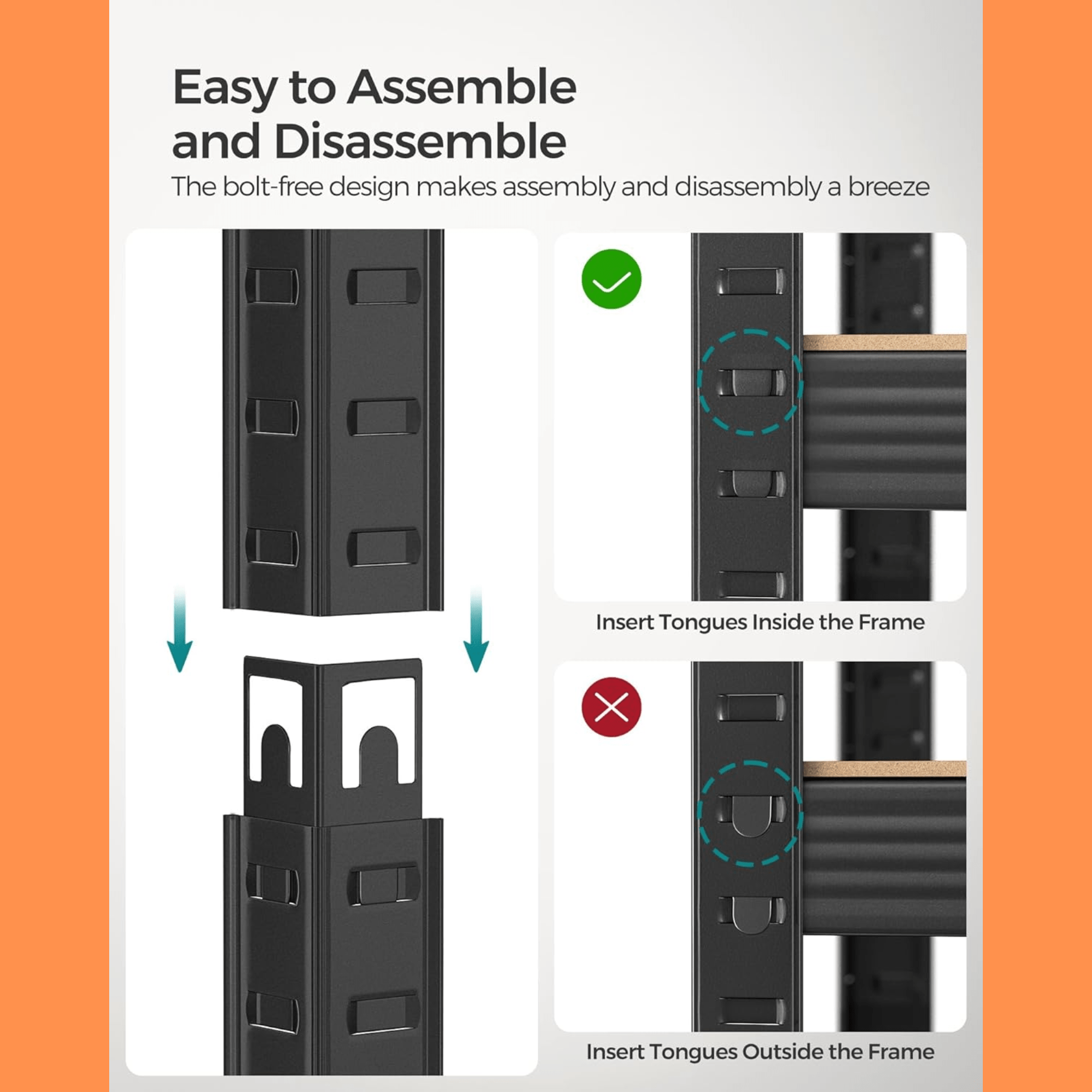 Easy to Assemble and Disassemble

The bolt-free design makes assembly and disassembly a breeze

Insert Tongues Inside the Frame

Insert Tongues Outside the Frame