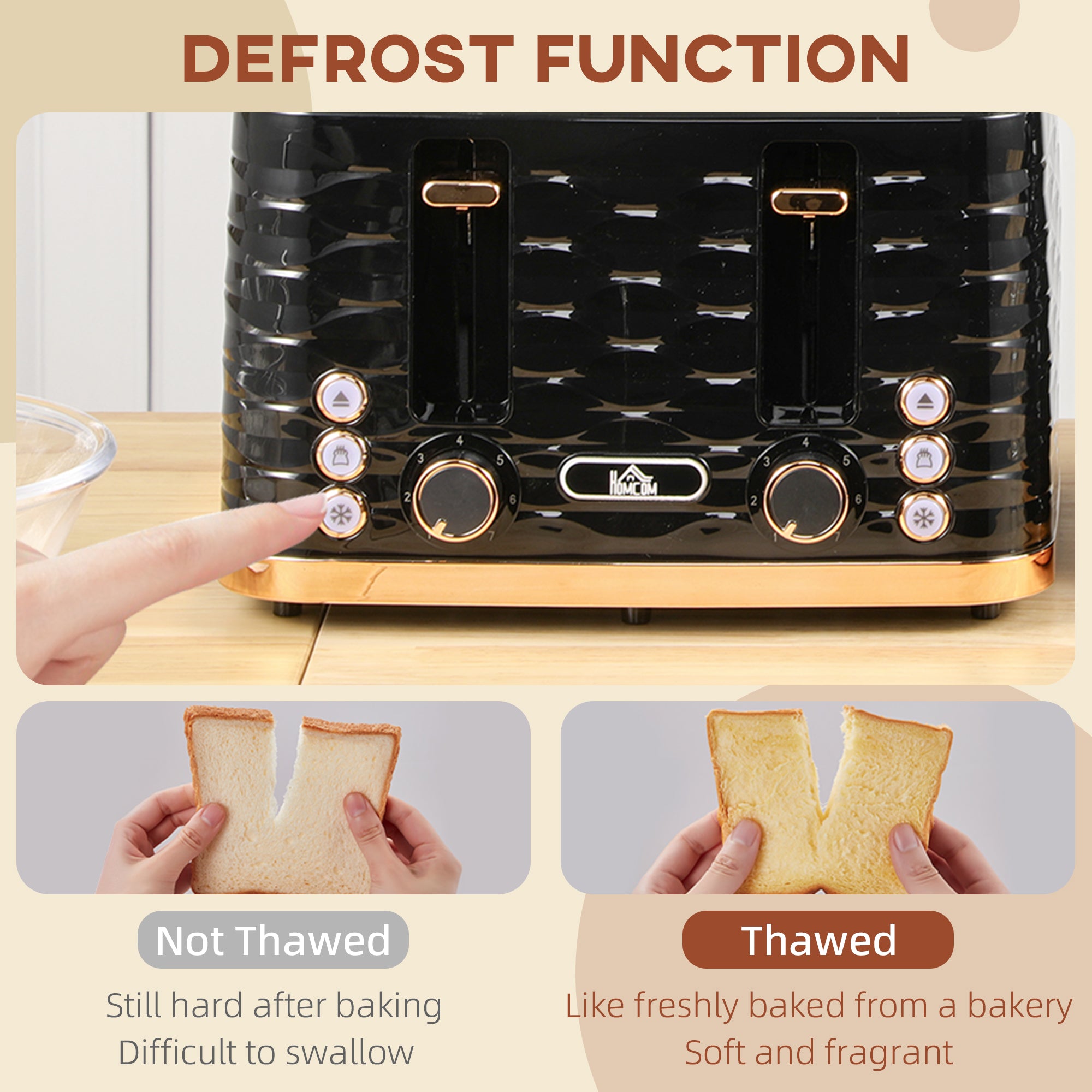 DEFROST FUNCTION

4
3
5
2
6
1
7

HOMCOM

4
3
5
2
6
1
7

Not Thawed

Still hard after baking
Difficult to swallow

Thawed

Like freshly baked from a bakery
Soft and fragrant