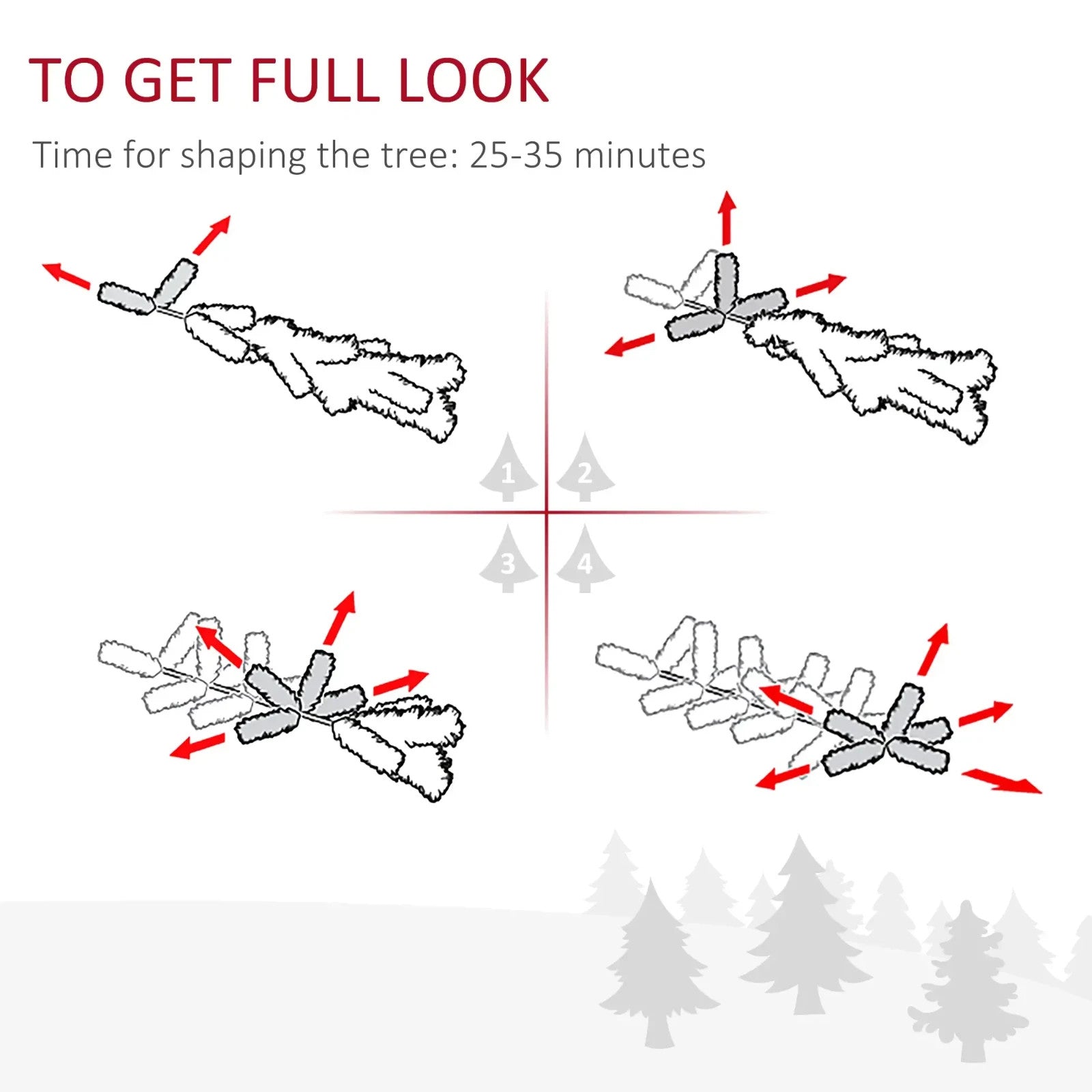 TO GET FULL LOOK

Time for shaping the tree: 25-35 minutes

1 2

3 4