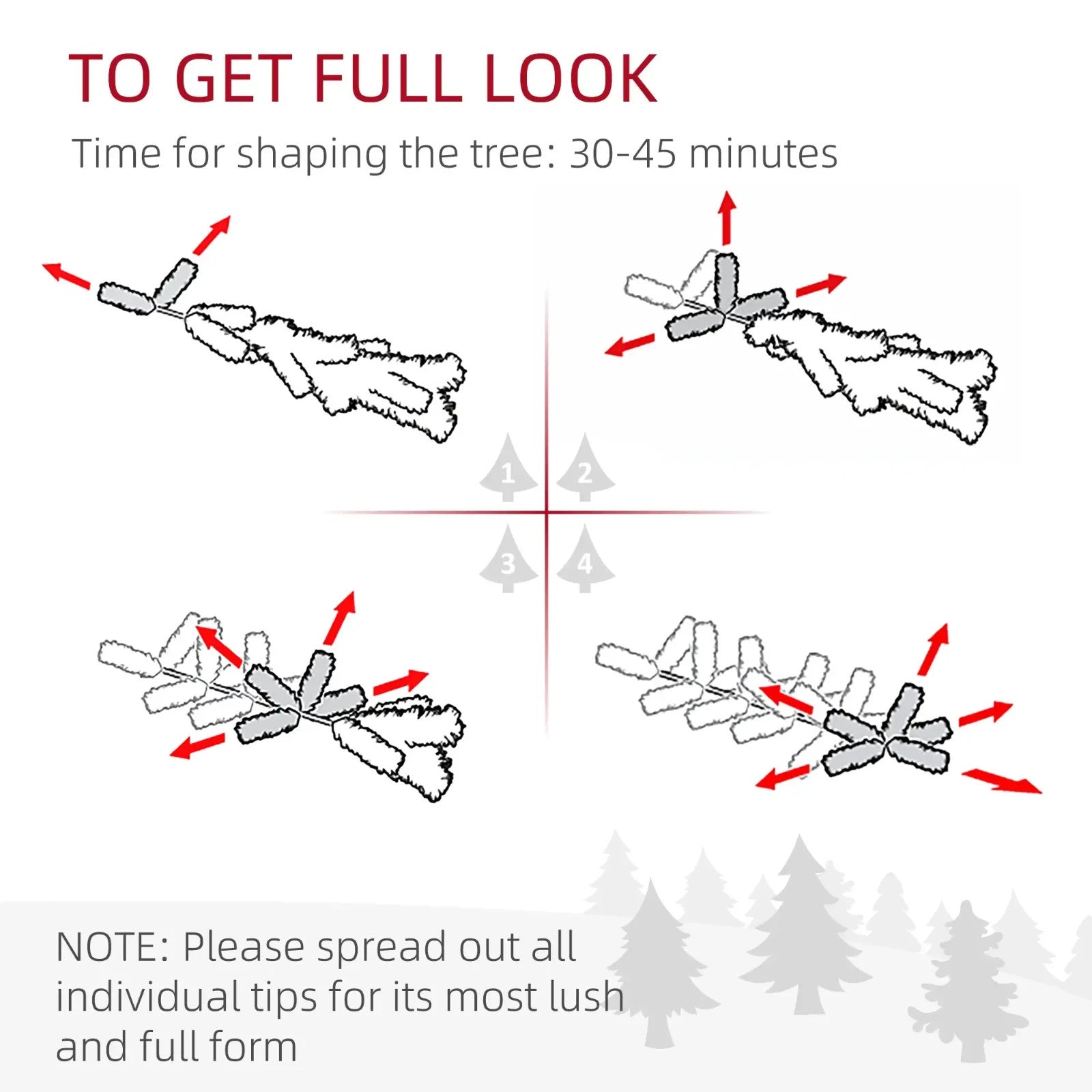 TO GET FULL LOOK

Time for shaping the tree: 30-45 minutes

1
2
3
4

NOTE: Please spread out all individual tips for its most lush and full form